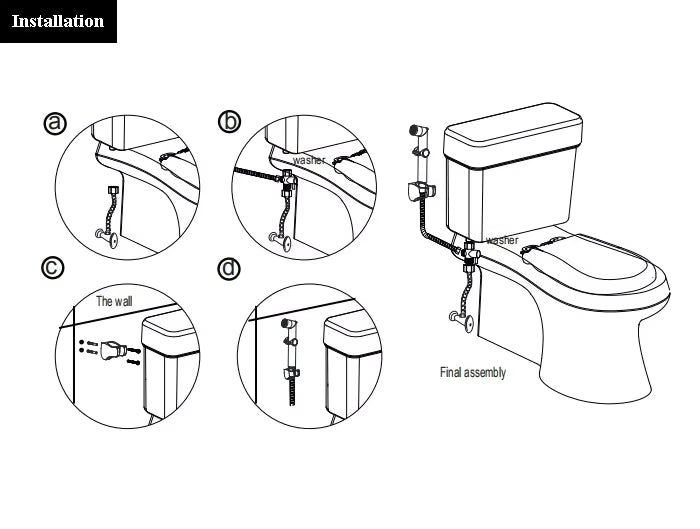 Installation

a

b

washer

c

The wall

d

washer

Final assembly